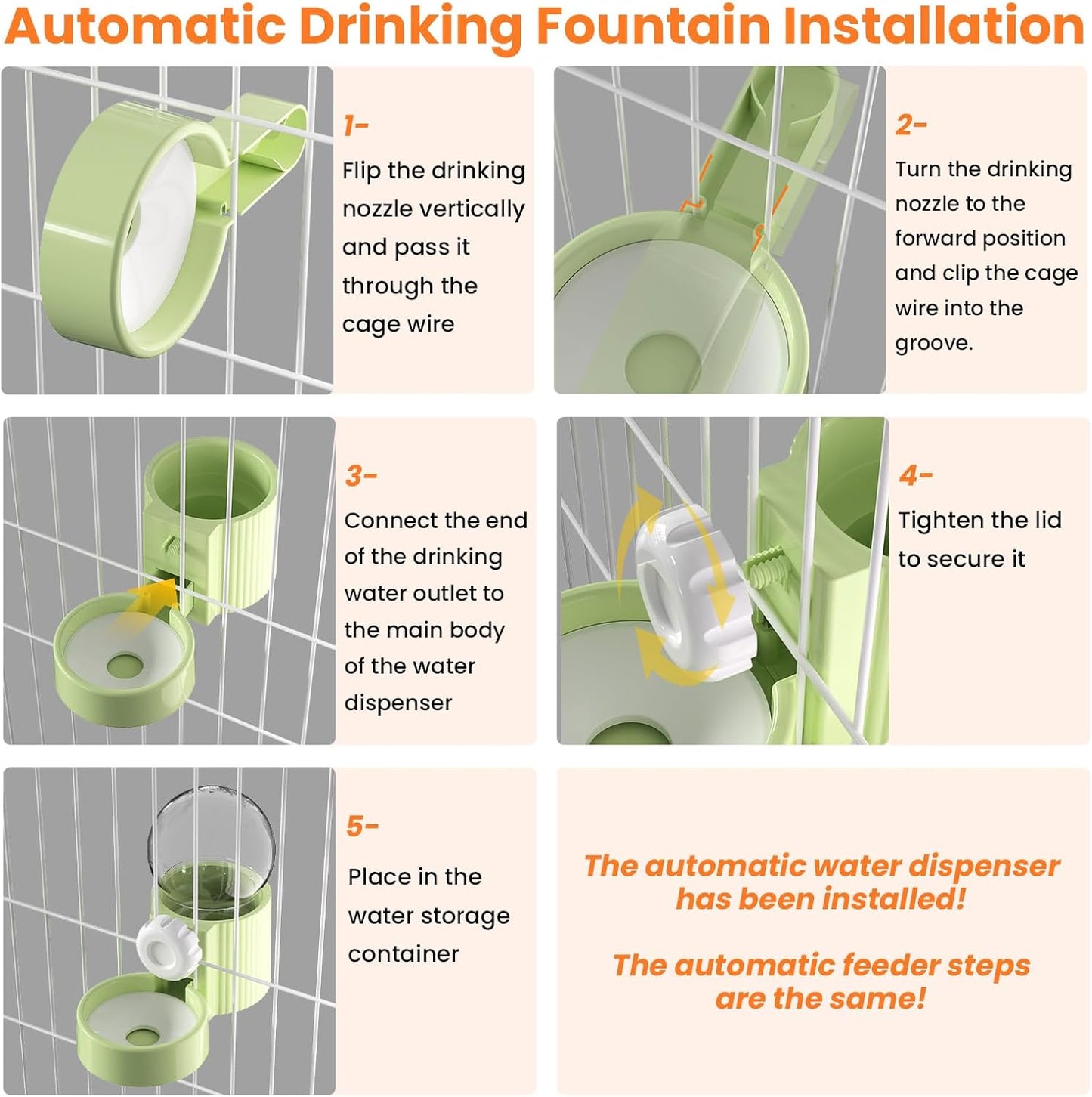 Automatic Drinking Fountain Installation

1-

Flip the drinking nozzle vertically and pass it through the cage wire

2-

Turn the drinking nozzle to the forward position and clip the cage wire into the groove.

3-

Connect the end of the drinking water outlet to the main body of the water dispenser

4-

Tighten the lid to secure it

5-

Place in the water storage container

The automatic water dispenser has been installed!

The automatic feeder steps are the same!