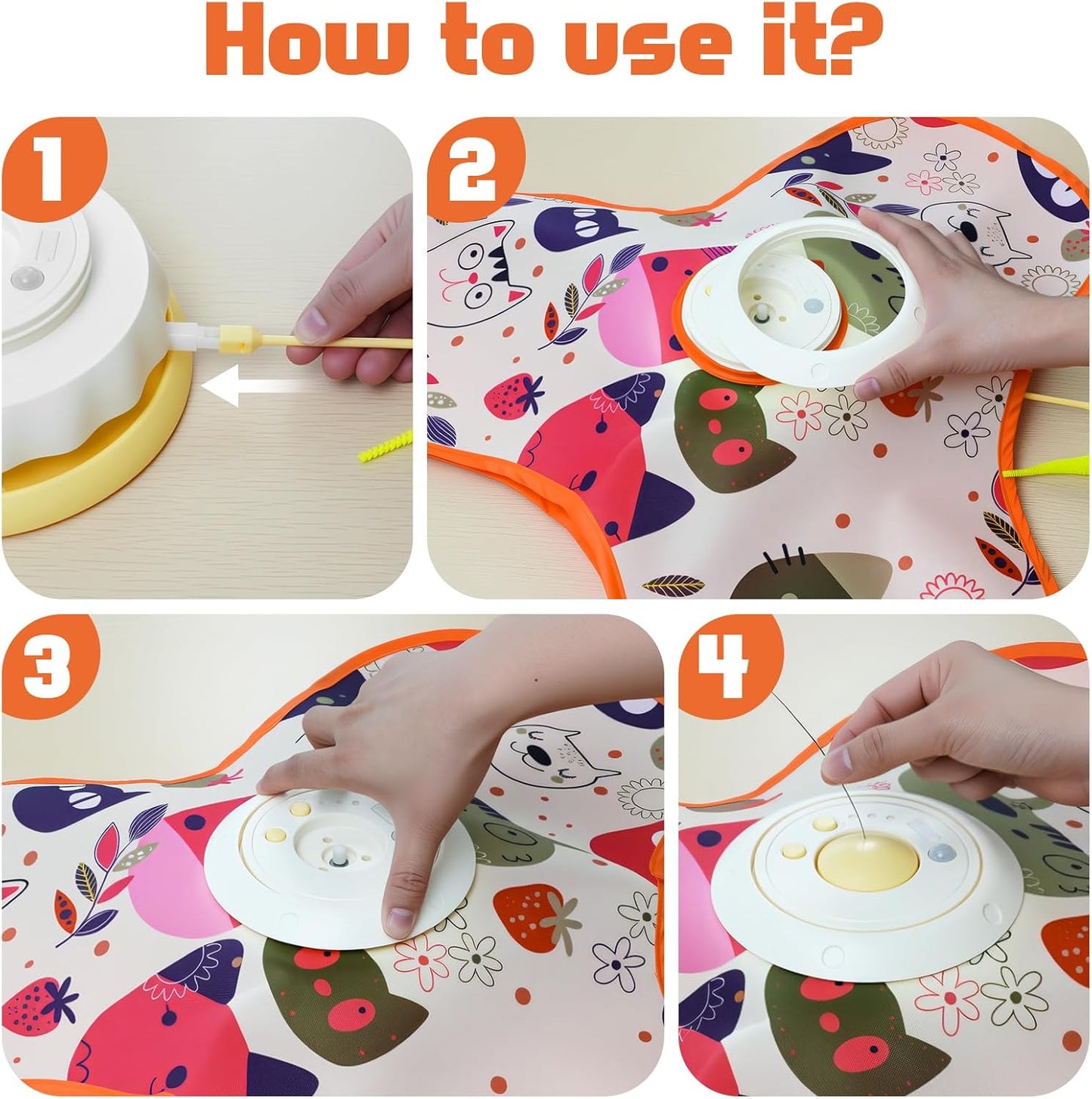 How to use it?

1

2

3

4