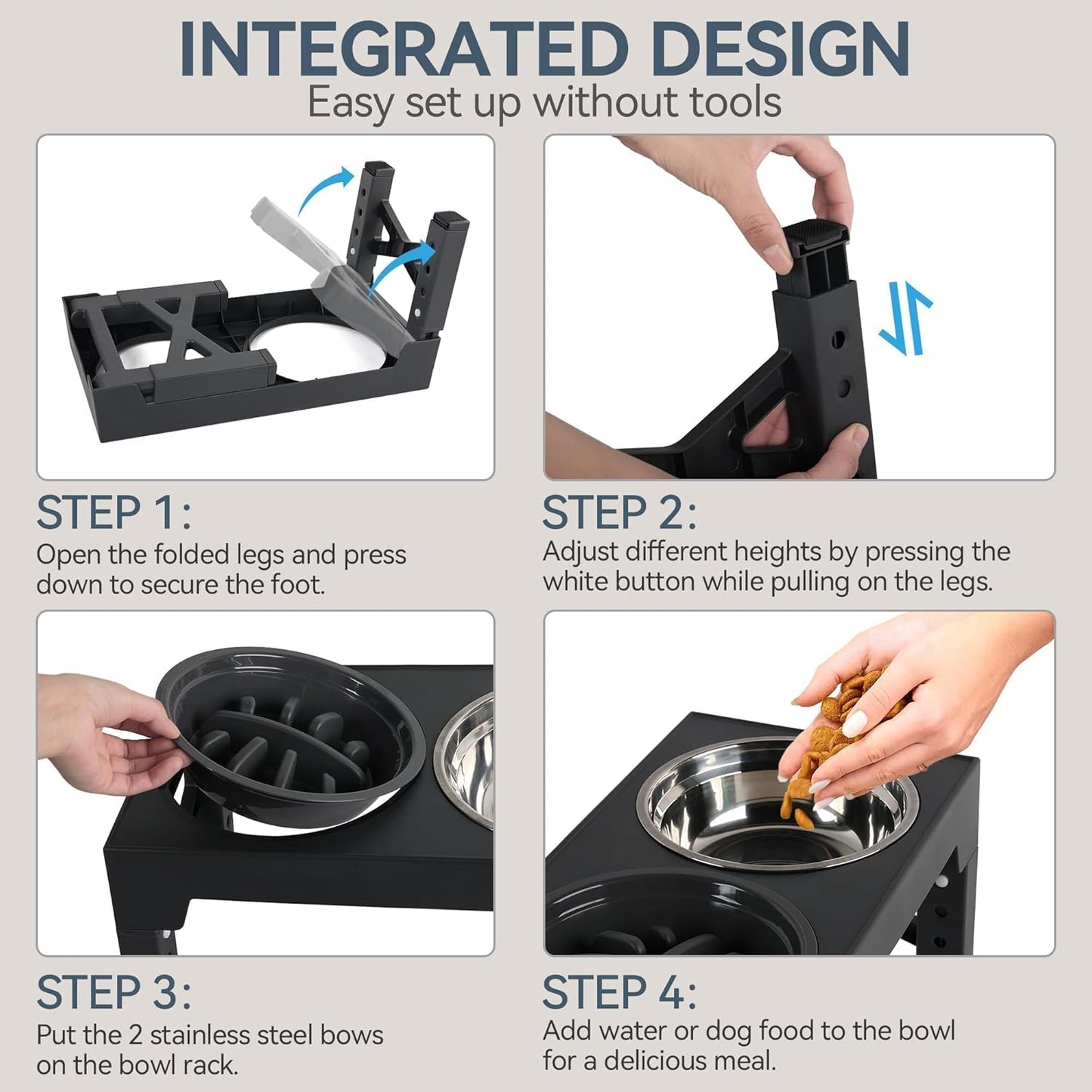 INTEGRATED DESIGN
Easy set up without tools

STEP 1:
Open the folded legs and press down to secure the foot.

STEP 2:
Adjust different heights by pressing the white button while pulling on the legs.

STEP 3:
Put the 2 stainless steel bows on the bowl rack.

STEP 4:
Add water or dog food to the bowl for a delicious meal.