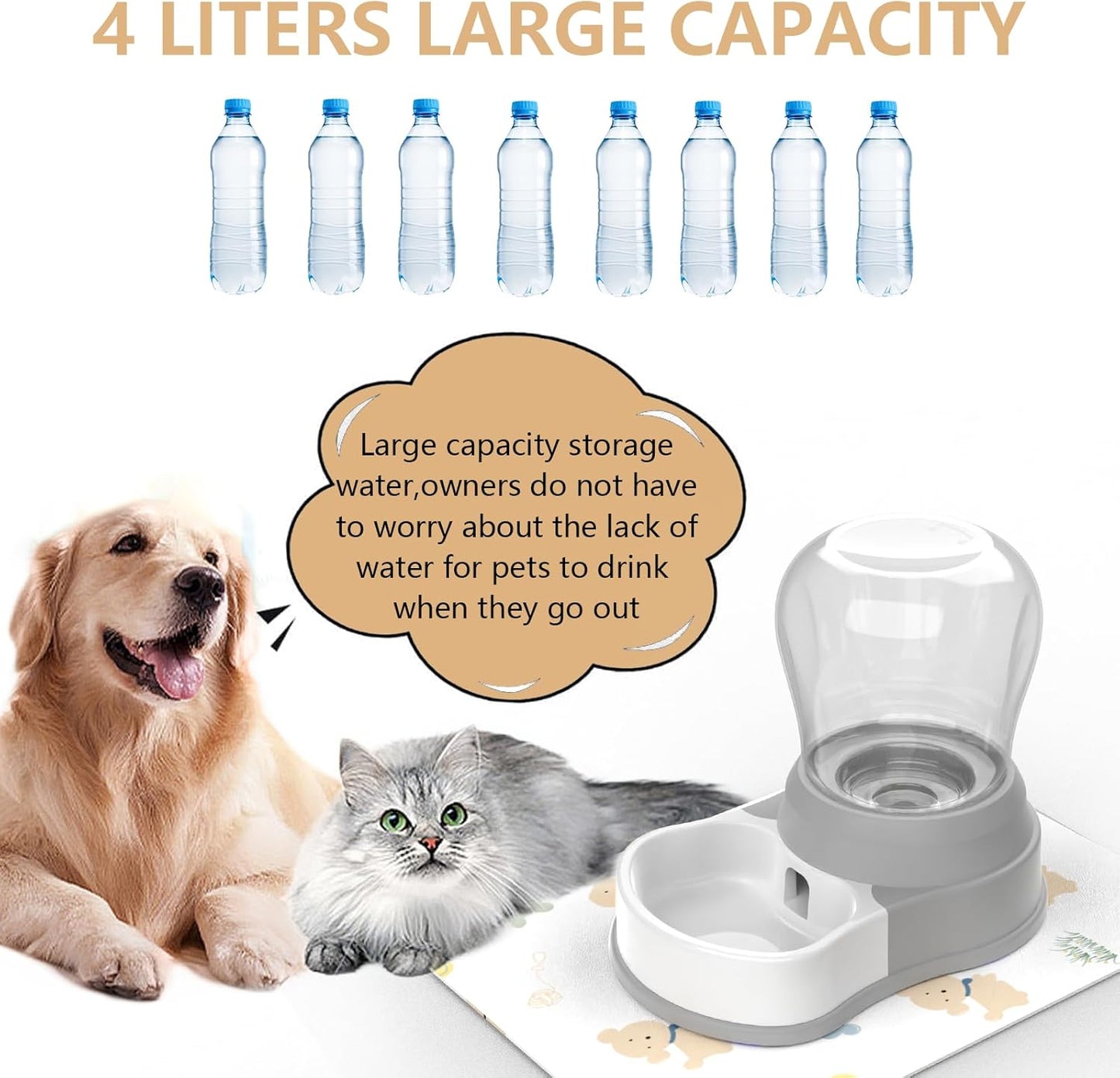 4 LITERS LARGE CAPACITY

Large capacity storage water,owners do not have to worry about the lack of water for pets to drink when they go out