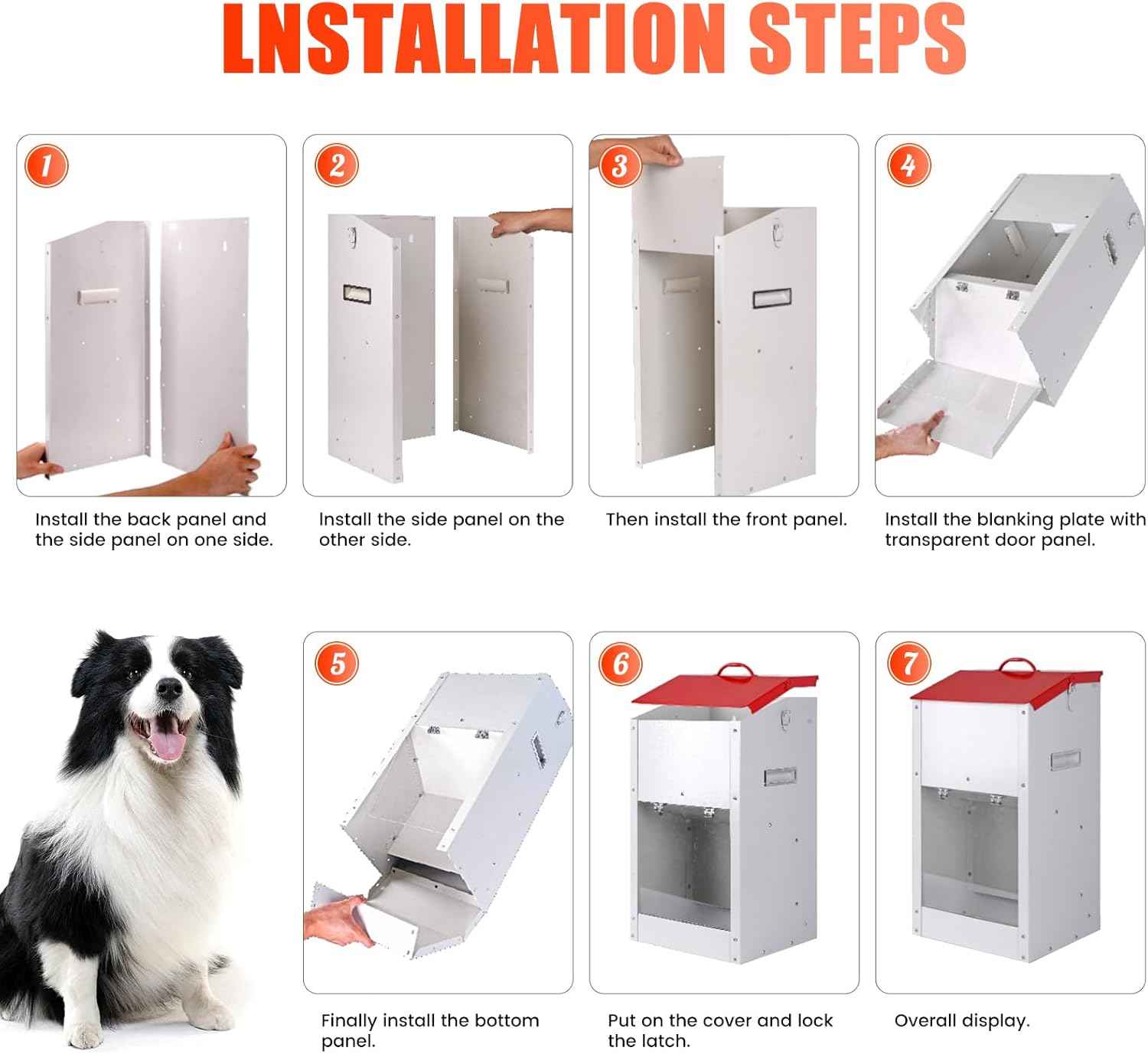 LNSTALLATION STEPS

1

Install the back panel and the side panel on one side.

2

Install the side panel on the other side.

3

Then install the front panel.

4

Install the blanking plate with transparent door panel.

5

Finally install the bottom panel.

6

Put on the cover and lock the latch.

7

Overall display.